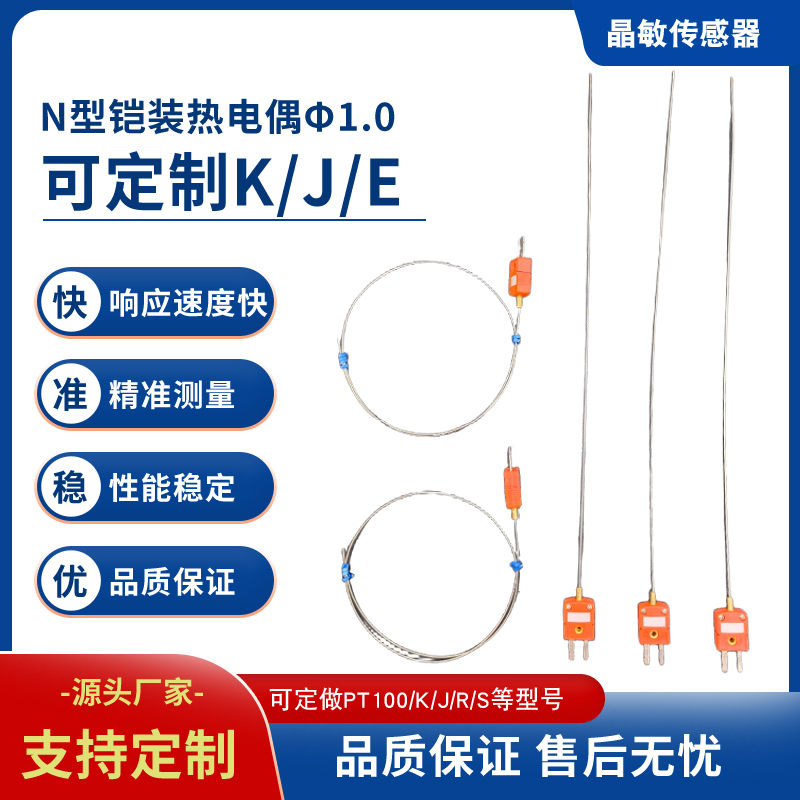 晶敏传感器

N型铠装热电偶Φ1.0
可定制K/J/E

快 响应速度快

准 精准测量

稳 性能稳定

优 品质保证

-源头厂家-
支持定制

可定做PT100/K/J/R/S等型号

品质保证 售后无忧